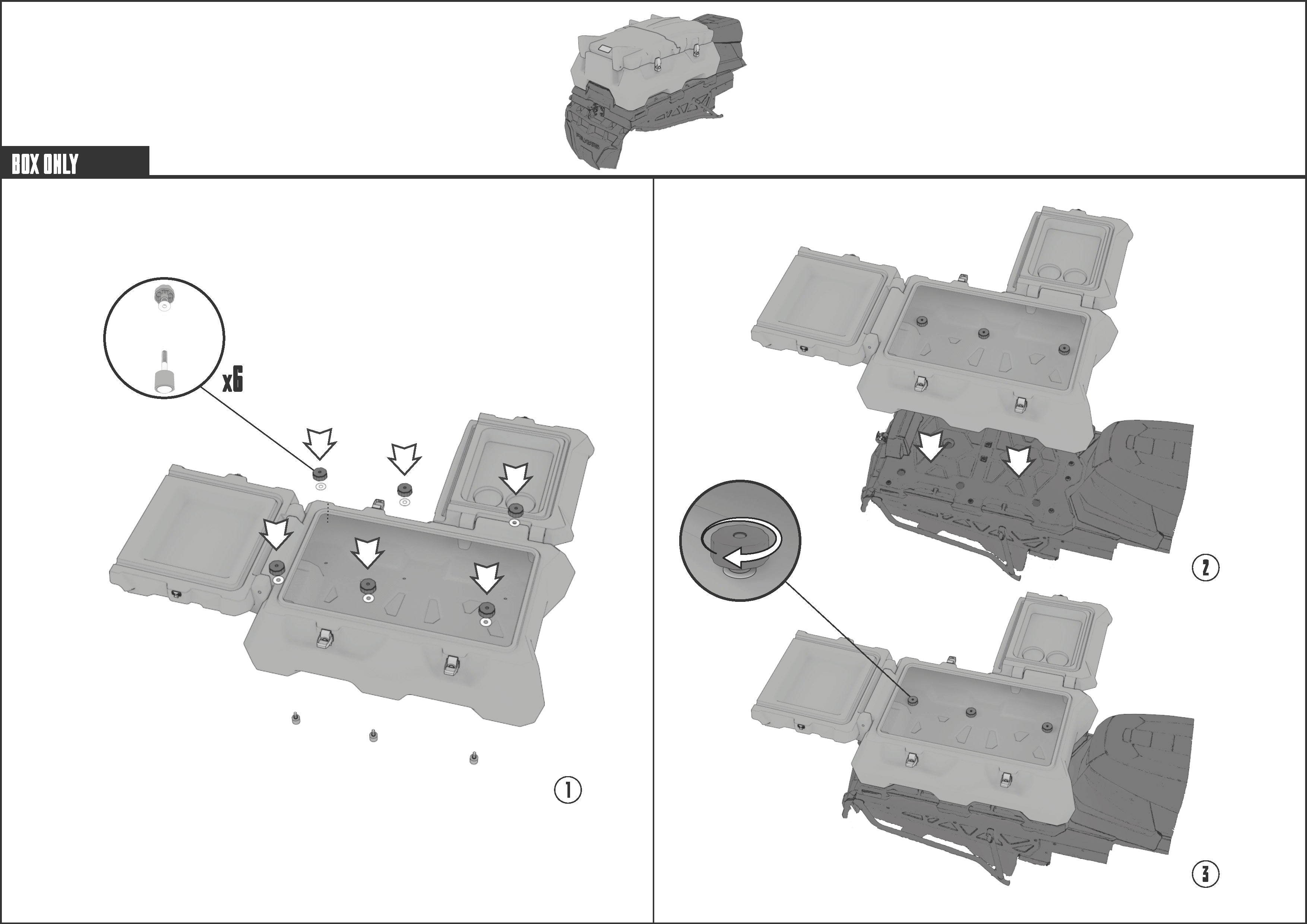 BOX ONLY

x6

1

2

3