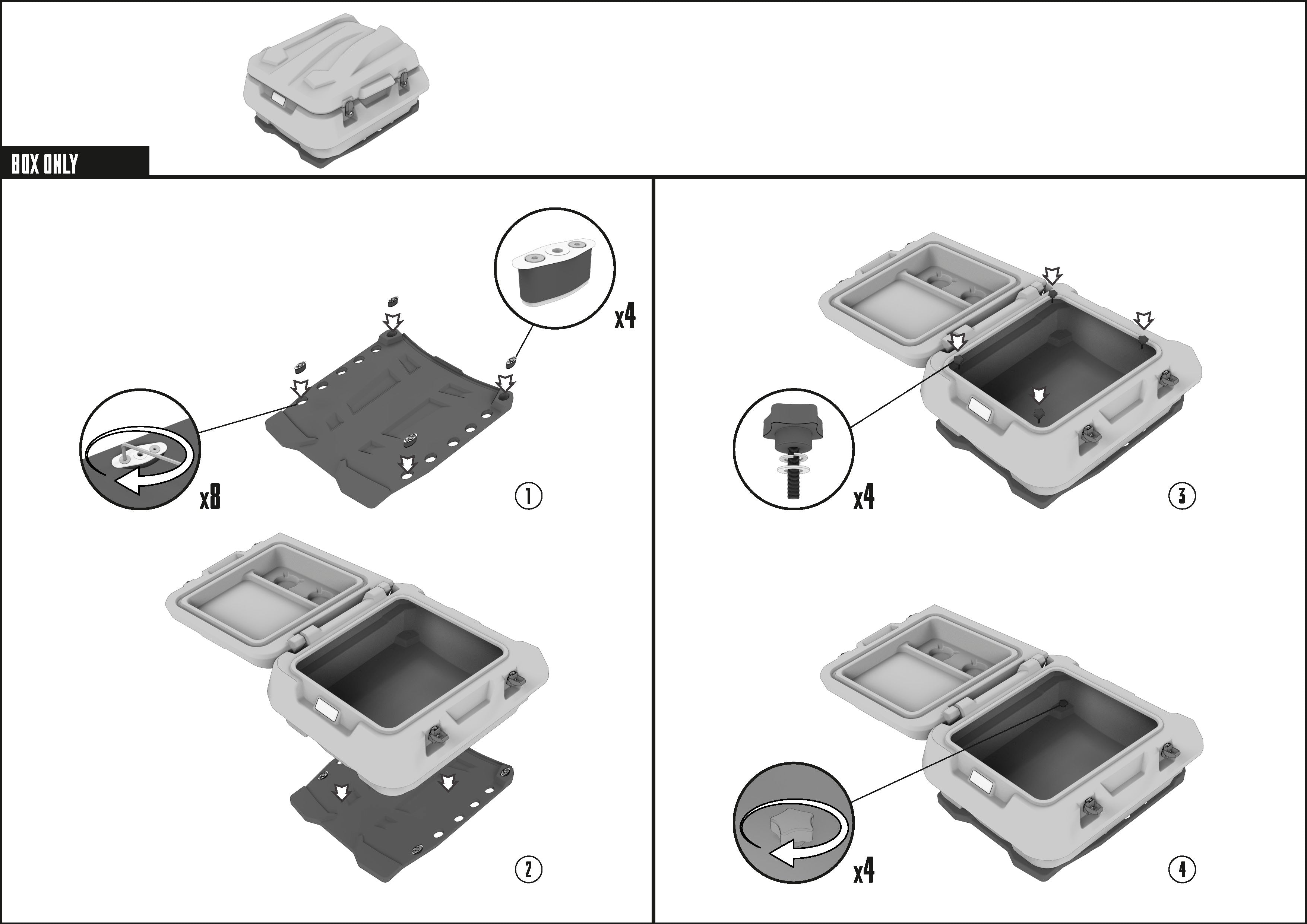 BOX ONLY

x4

x8

1

2

x4

3

x4

4