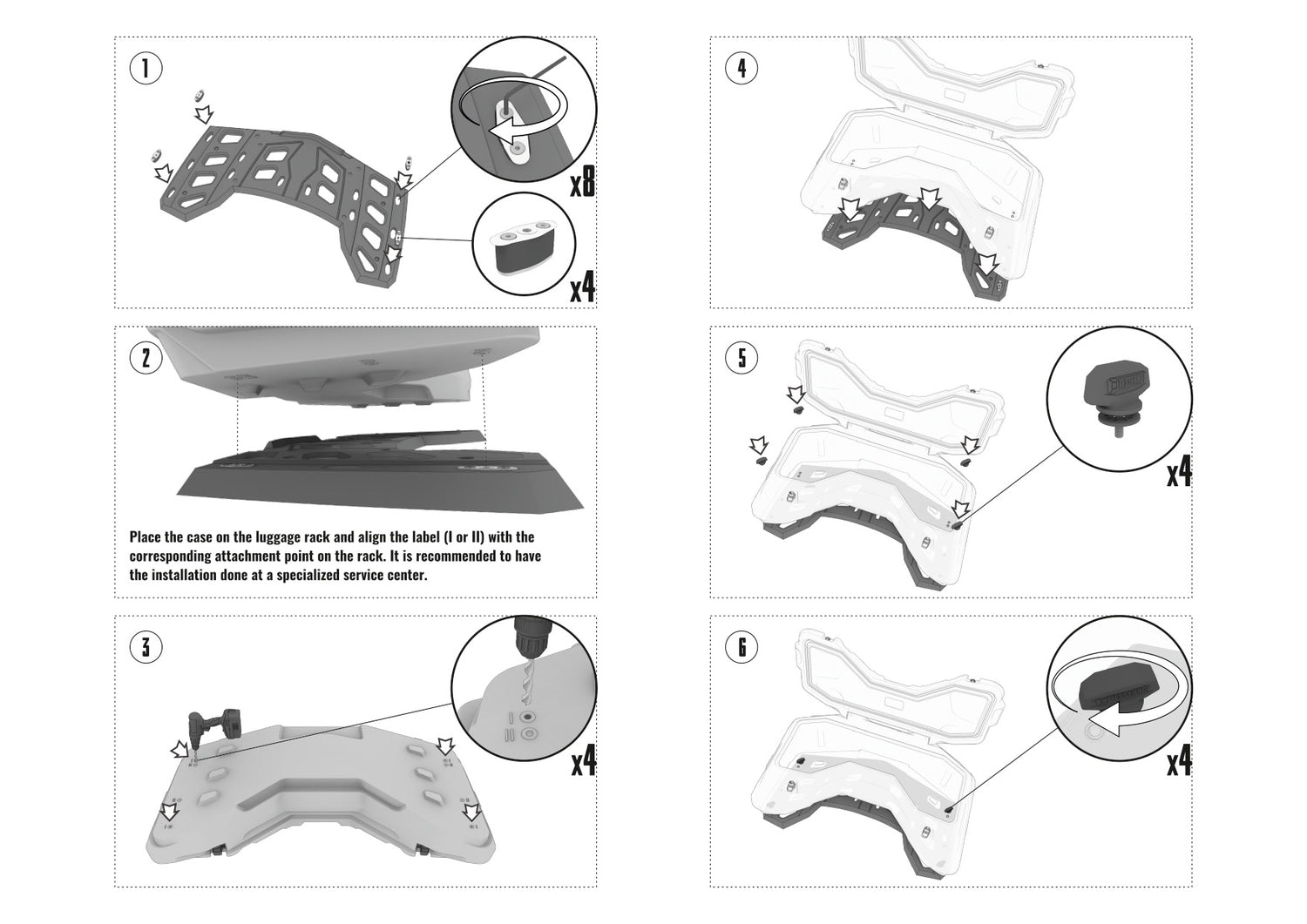 1

x8

x4

2

Place the case on the luggage rack and align the label (I or II) with the corresponding attachment point on the rack. It is recommended to have the installation done at a specialized service center.

3

x4

4

5

x4

6

x4