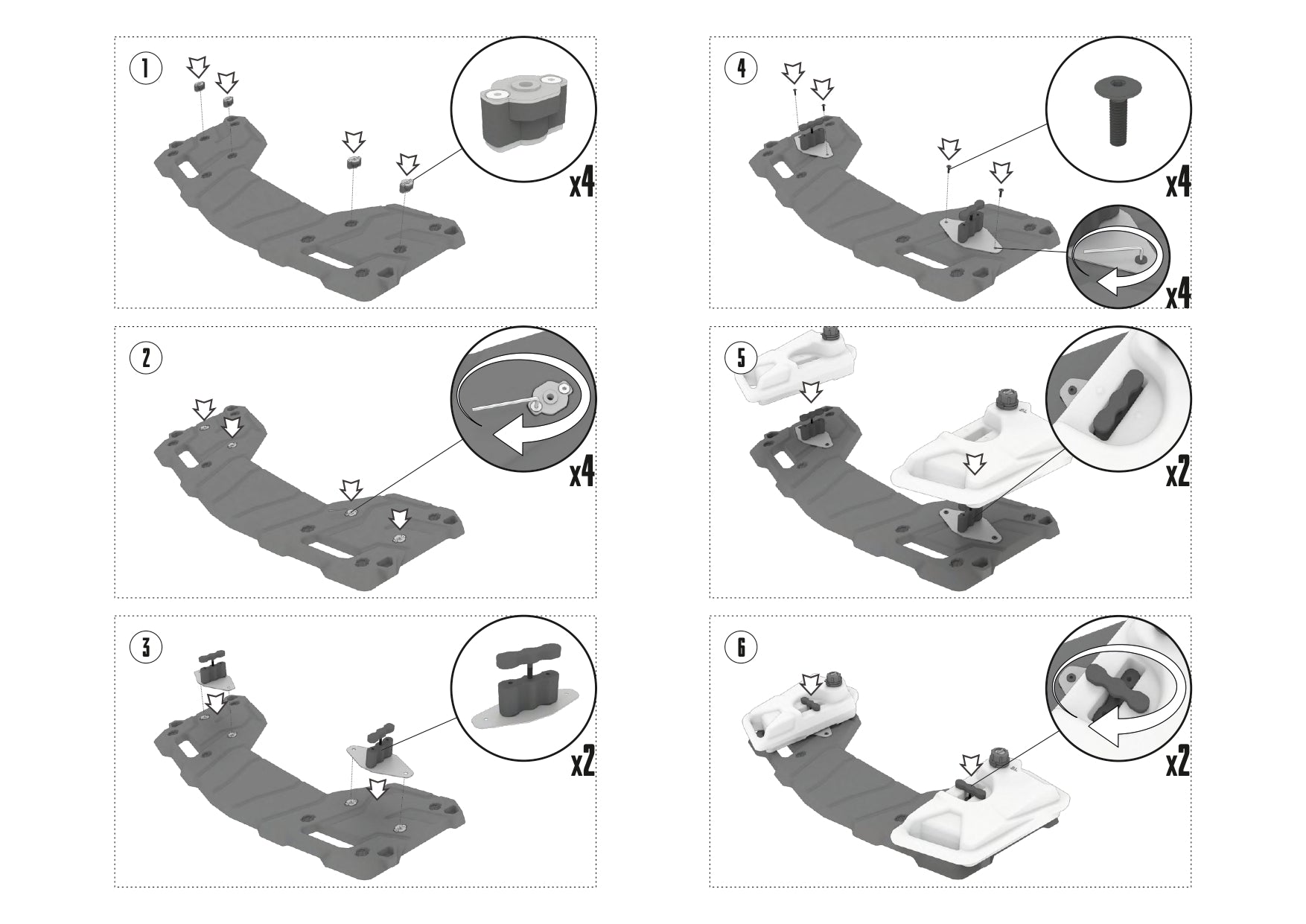 1
x4

2
x4

3
x2

4
x4
x4

5
x2

6
x2